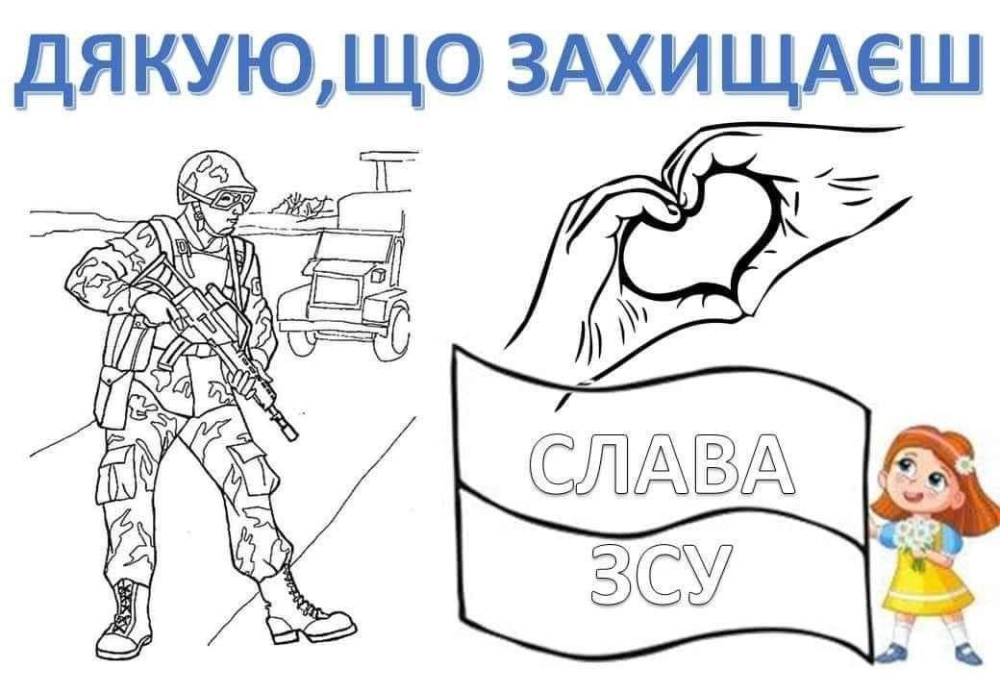 ДЯКУЮ,ЩО ЗАХИЩАЄШ

СЛАВА
ЗСУ